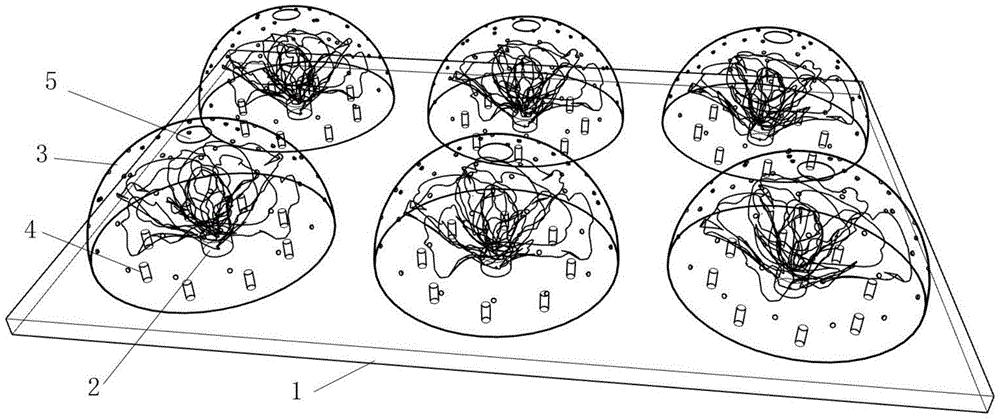 5
3
4
2
1