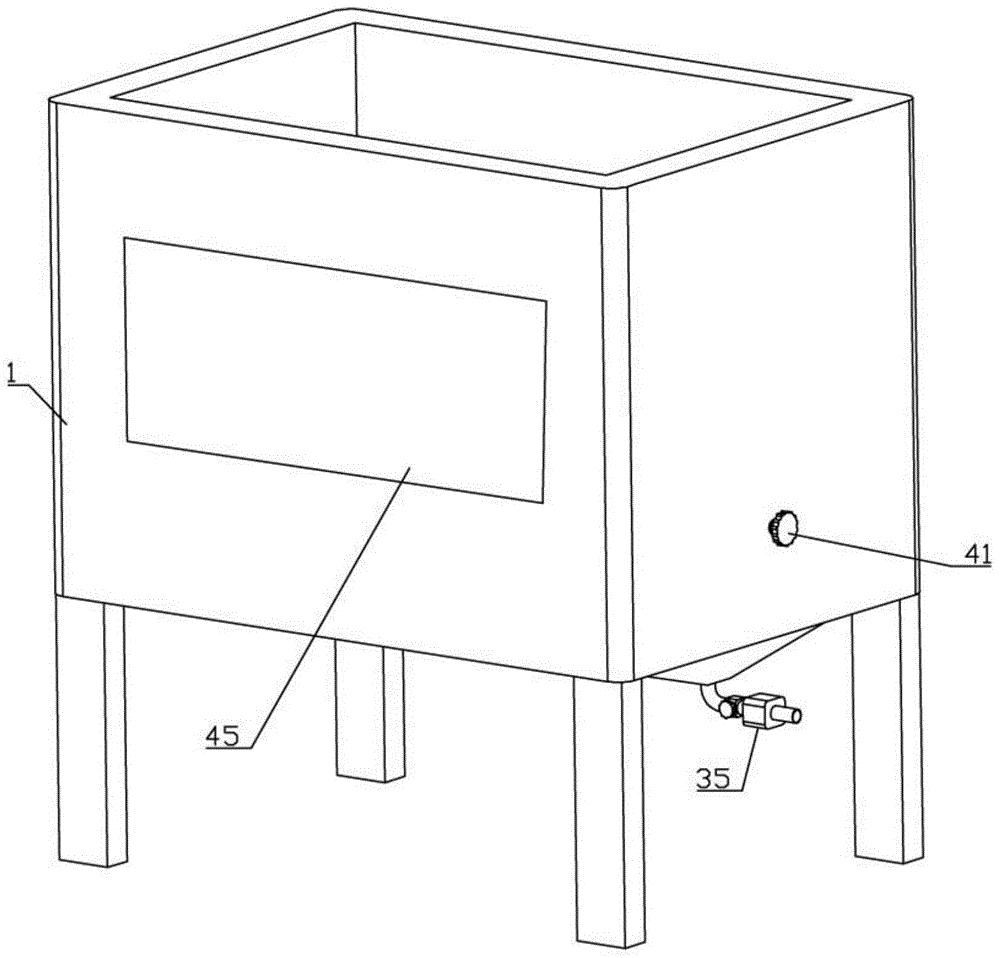 1
41
45
35